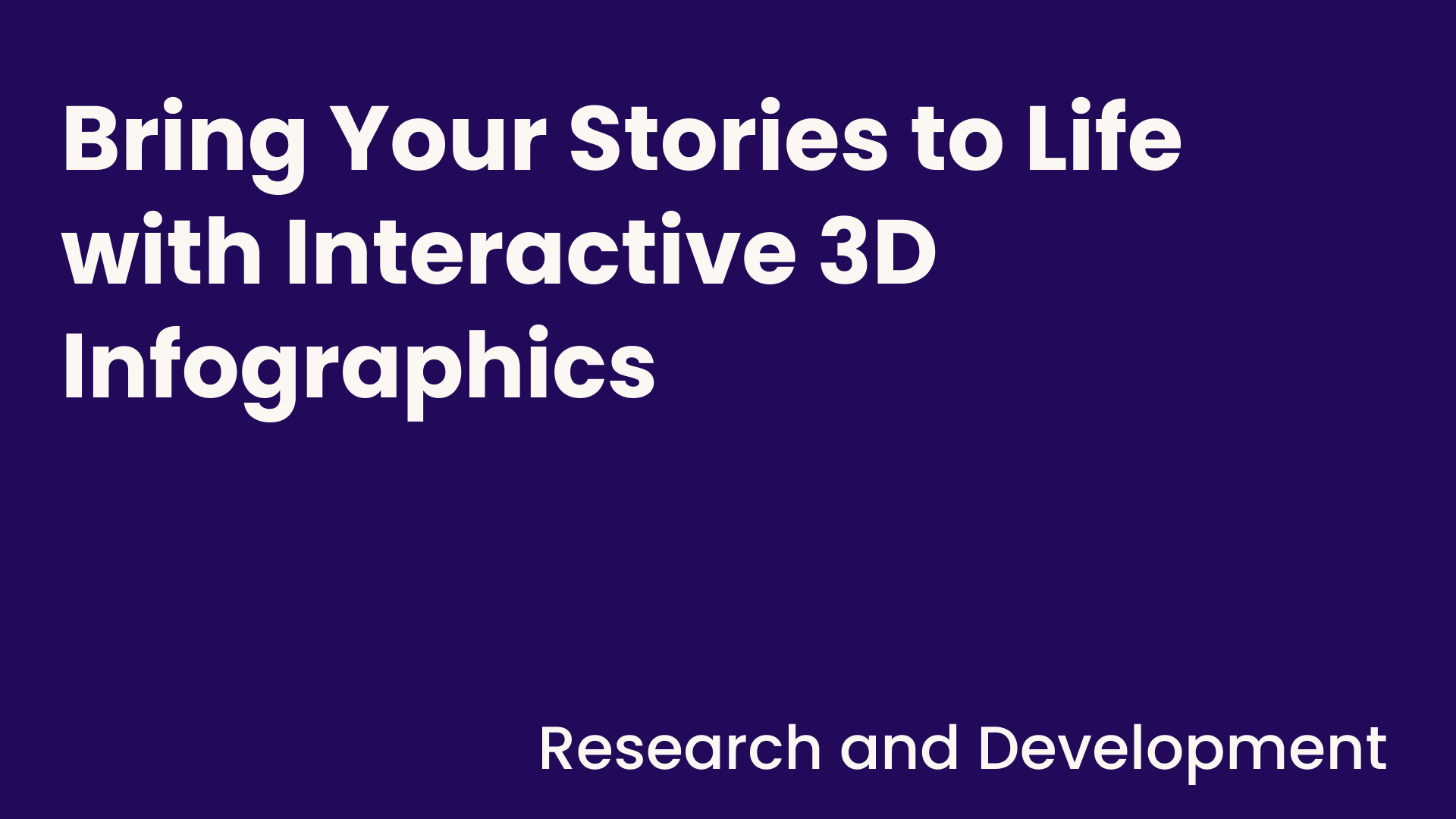 Bring Your Stories to Life with Interactive 3D Infographics

Research and Development